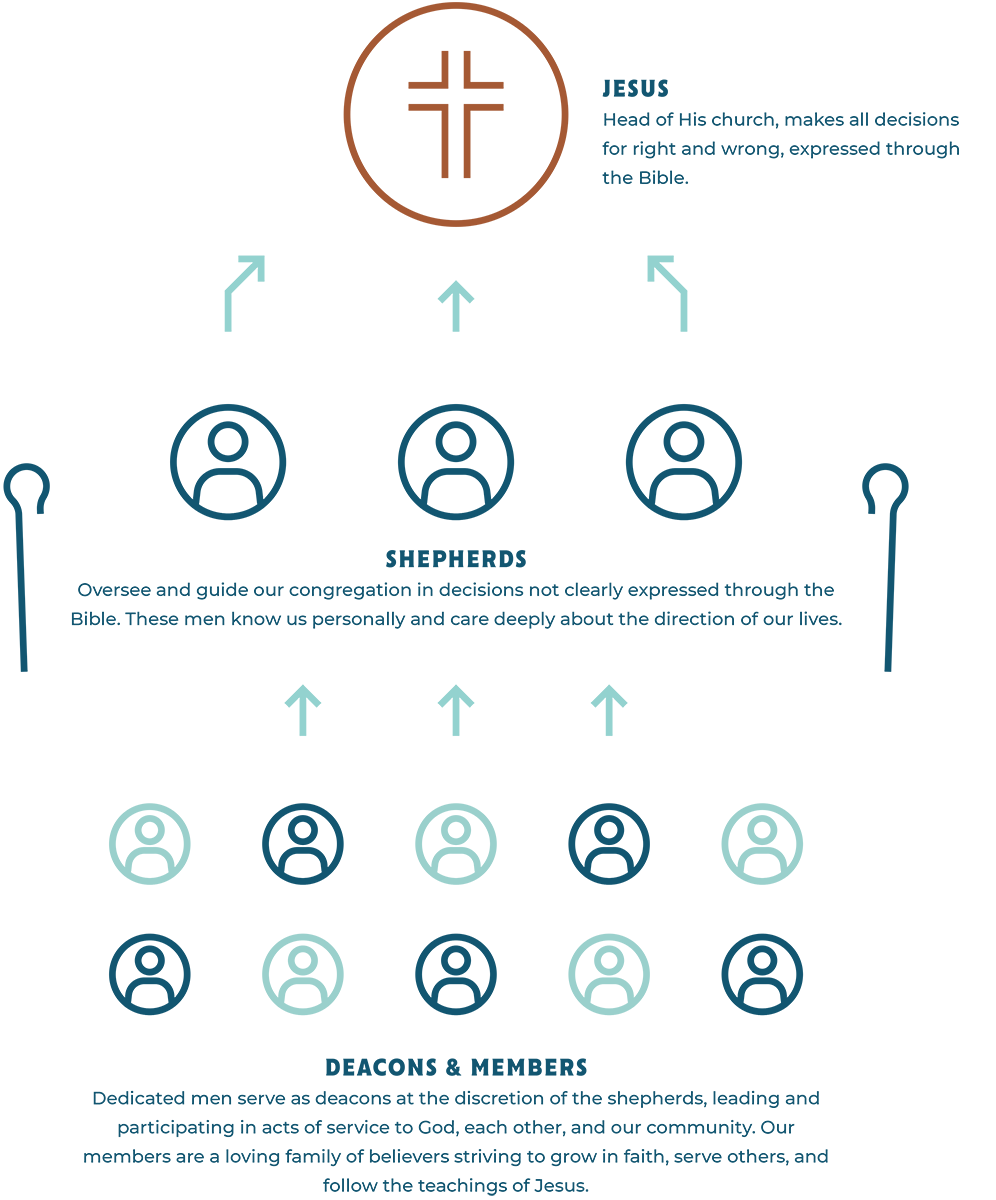 JESUS
Head of His church, makes all decisions for right and wrong, expressed through the Bible.

SHEPHERDS
Oversee and guide our congregation in decisions not clearly expressed through the Bible. These men know us personally and care deeply about the direction of our lives.

DEACONS & MEMBERS
Dedicated men serve as deacons at the discretion of the shepherds, leading and participating in acts of service to God, each other, and our community. Our members are a loving family of believers striving to grow in faith, serve others, and follow the teachings of Jesus.